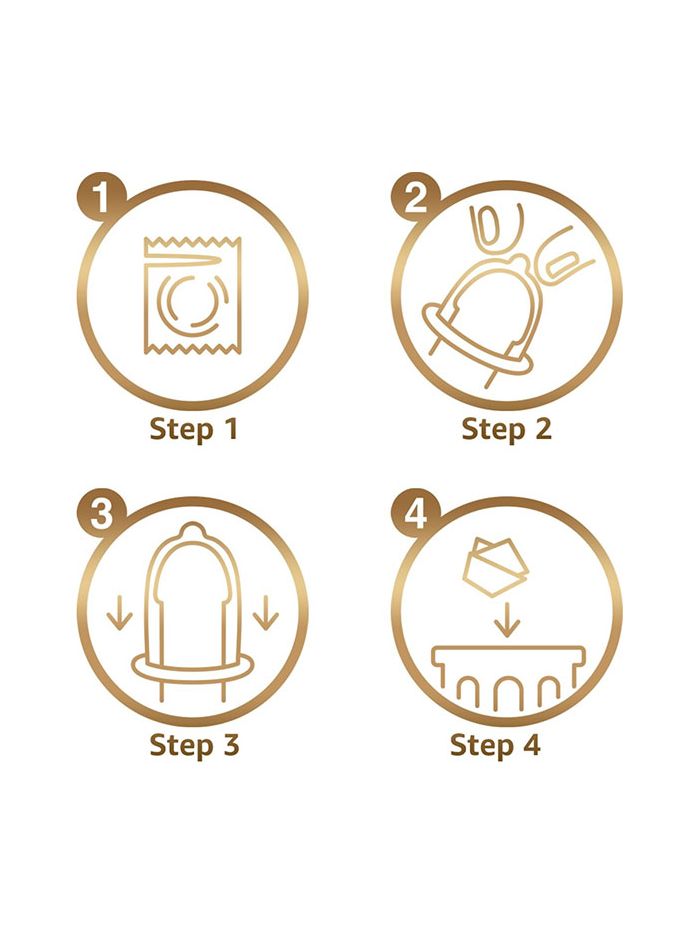 1

Step 1

2

Step 2

3

Step 3

4

Step 4